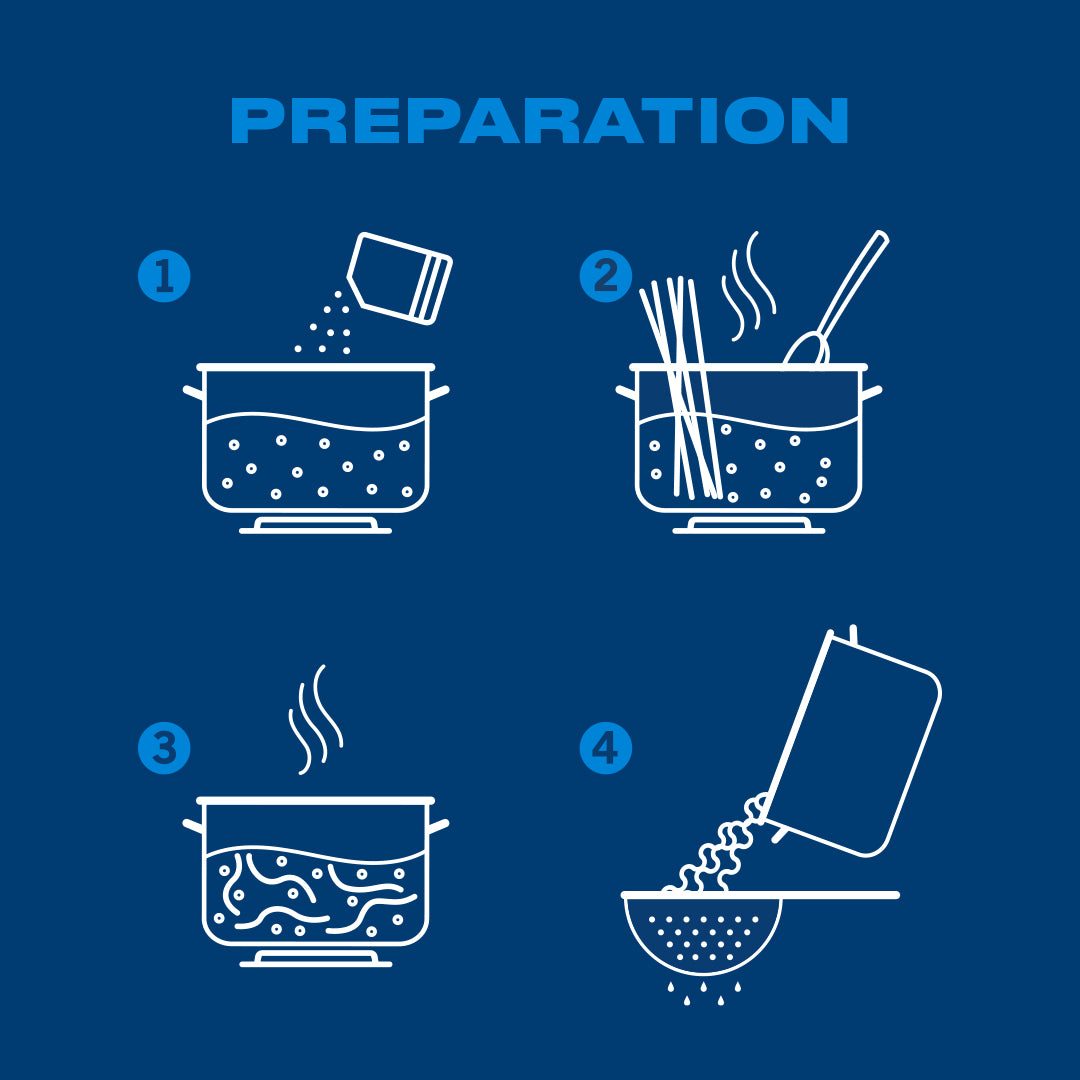 PREPARATION

1

2

3

4